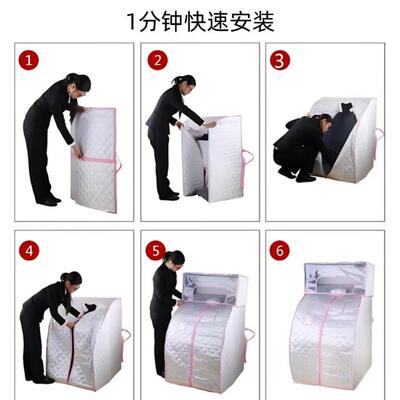 1分钟快速安装

1

2

3

4

5

6