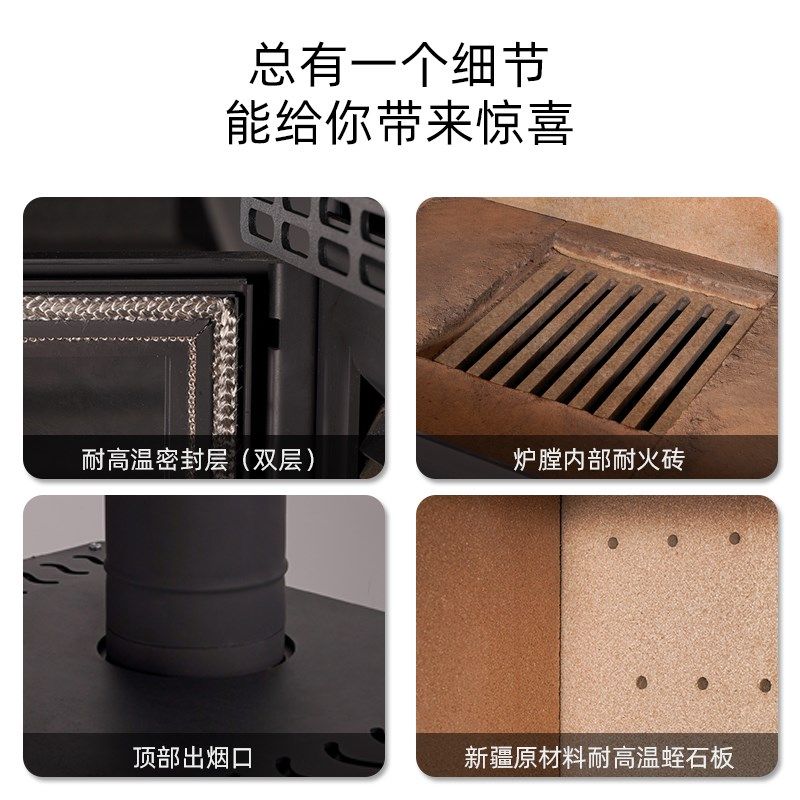 总有一个细节
能给你带来惊喜

耐高温密封层（双层）

炉膛内部耐火砖

顶部出烟口

新疆原材料耐高温蛭石板