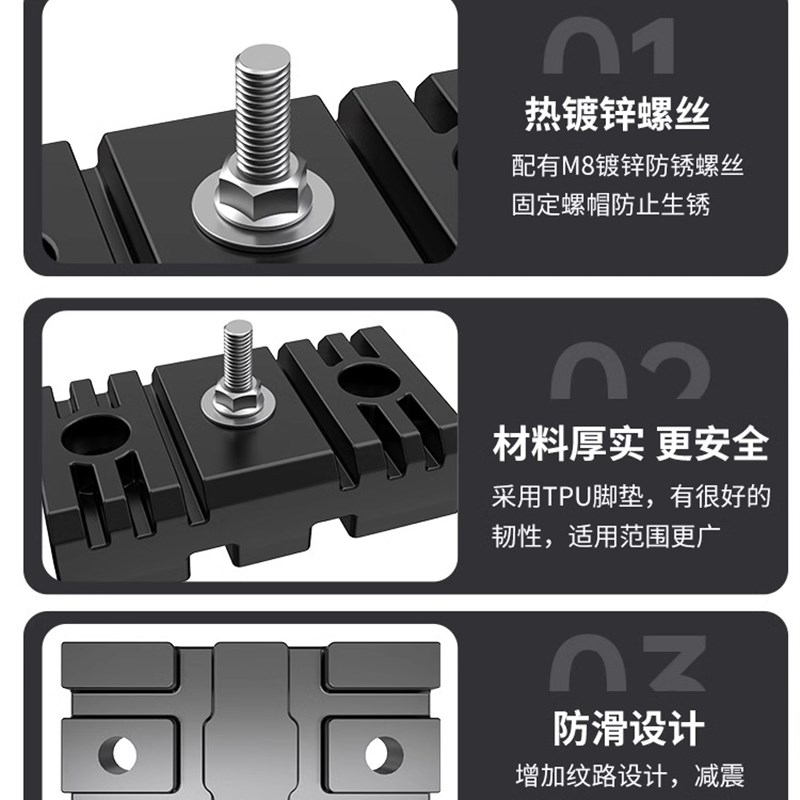 01
热镀锌螺丝
配有M8镀锌防锈螺丝
固定螺帽防止生锈

02
材料厚实 更安全
采用TPU脚垫，有很好的韧性，适用范围更广

03
防滑设计
增加纹路设计，减震