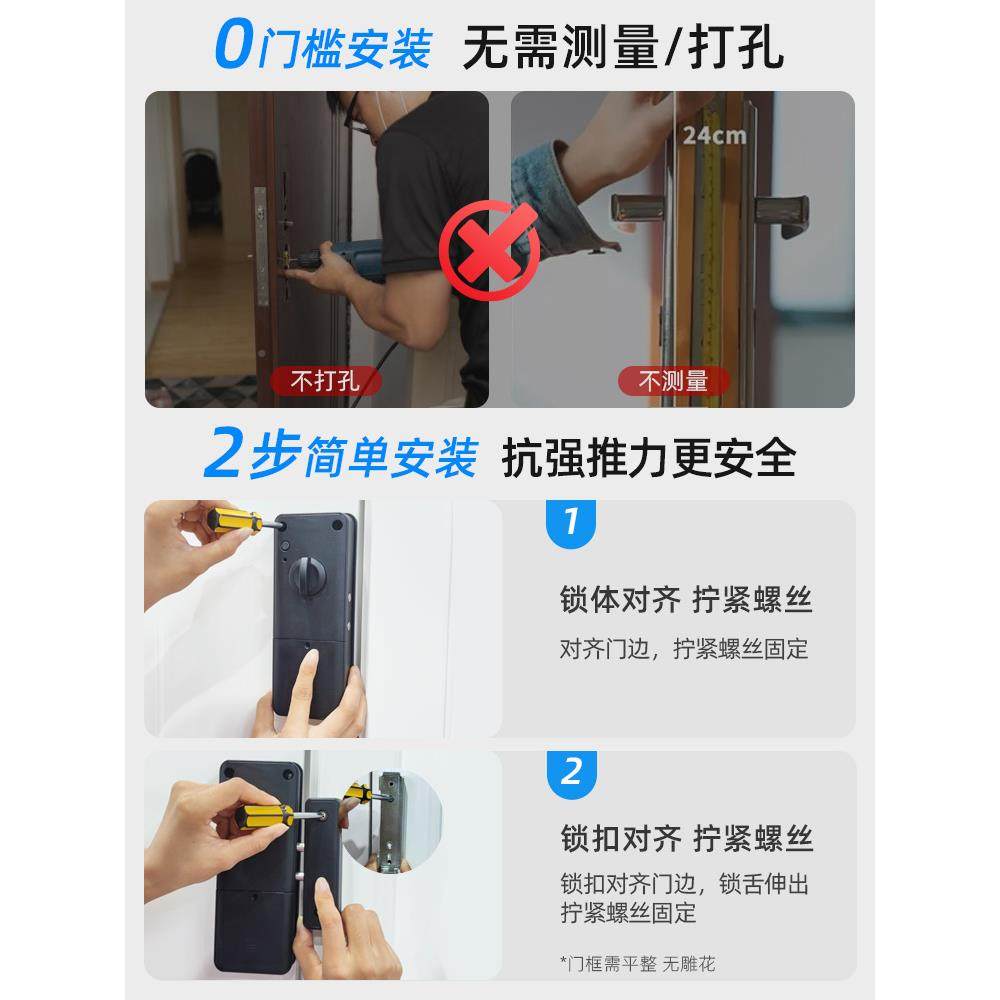 0门槛安装 无需测量/打孔

24cm

不打孔

不测量

2步简单安装 抗强推力更安全

1

锁体对齐 拧紧螺丝

对齐门边，拧紧螺丝固定

2

锁扣对齐 拧紧螺丝

锁扣对齐门边，锁舌伸出拧紧螺丝固定

*门框需平整 无雕花