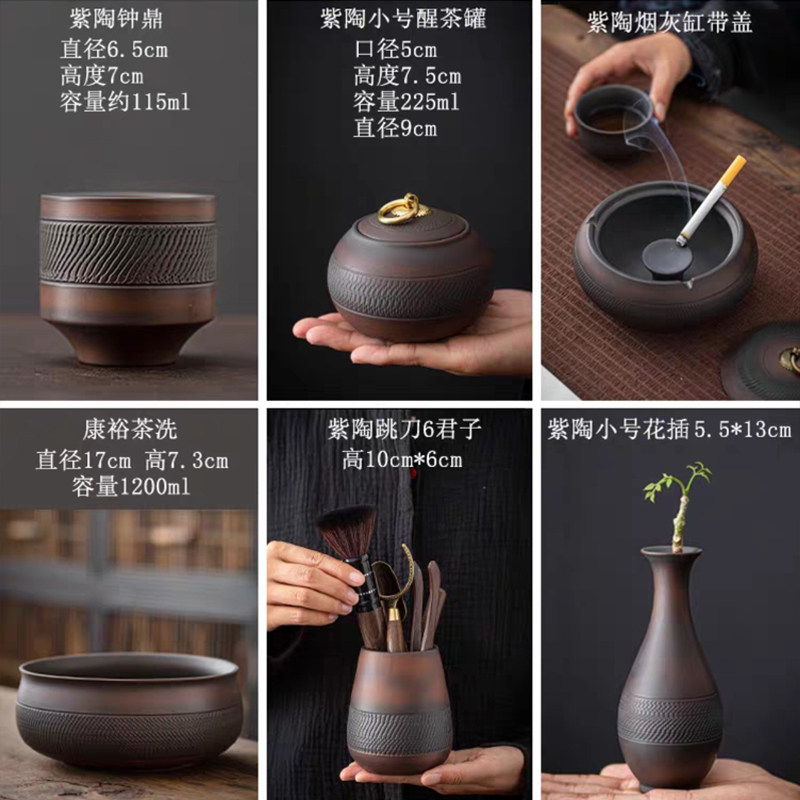 紫陶钟鼎
直径6.5cm
高度7cm
容量约115ml

紫陶小号醒茶罐
口径5cm
高度7.5cm
容量225ml
直径9cm

紫陶烟灰缸带盖

康裕茶洗
直径17cm 高7.3cm
容量1200ml

紫陶跳刀6君子
高10cm*6cm

紫陶小号花插 5.5*13cm