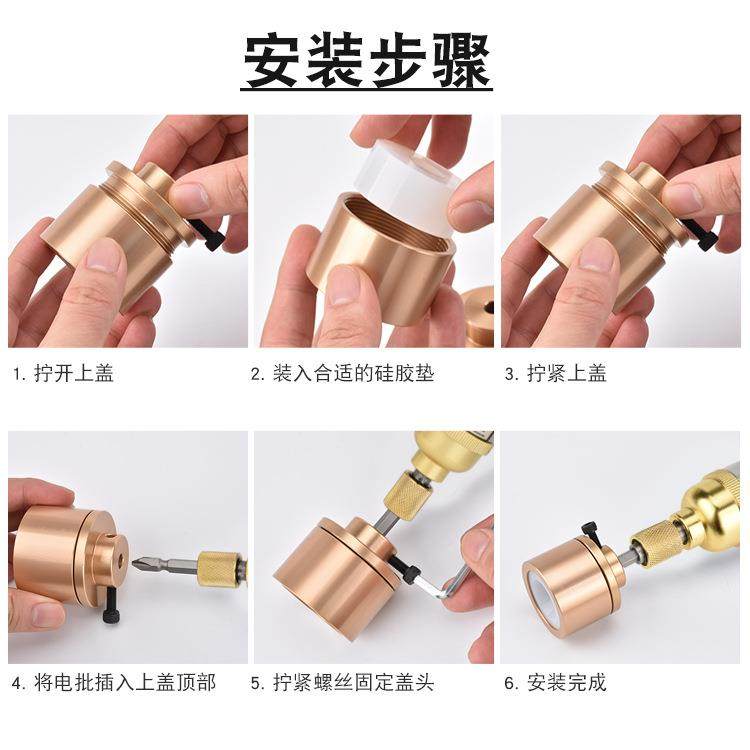 安装步骤

1. 拧开上盖

2. 装入合适的硅胶垫

3. 拧紧上盖

4. 将电批插入上盖顶部

5. 拧紧螺丝固定盖头

6. 安装完成