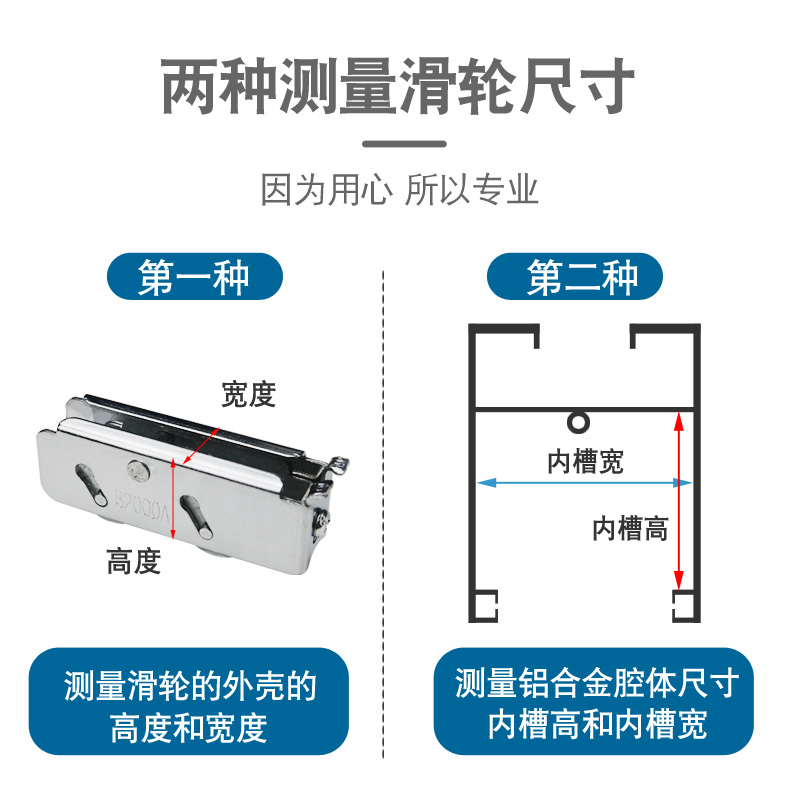 两种测量滑轮尺寸

因为用心 所以专业

第一种

宽度

B2000A

高度

测量滑轮的外壳的高度和宽度

第二种

内槽宽

内槽高

测量铝合金腔体尺寸内槽高和内槽宽