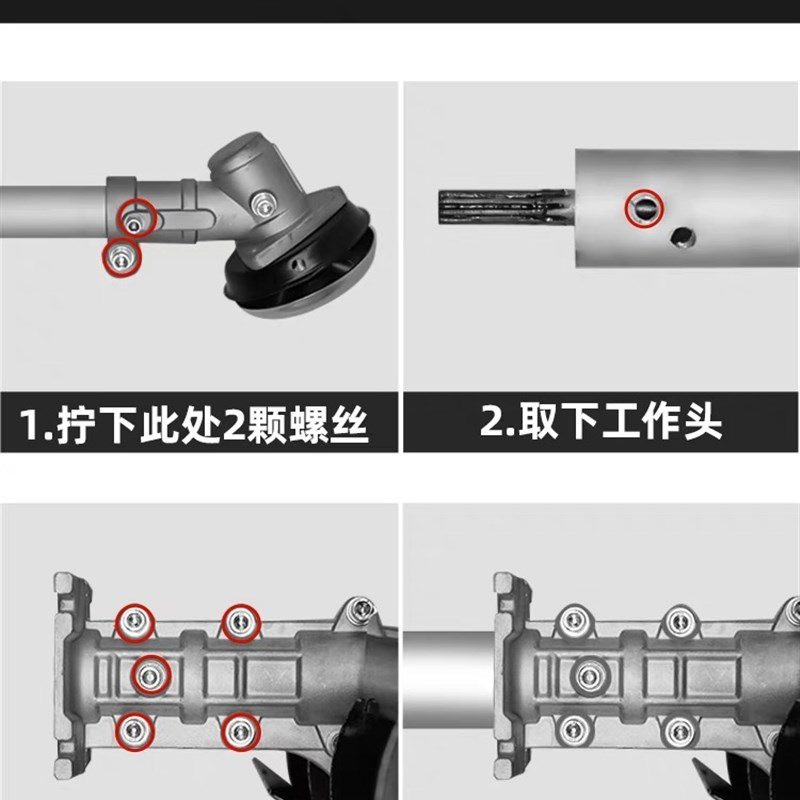 1.拧下此处2颗螺丝

2.取下工作头