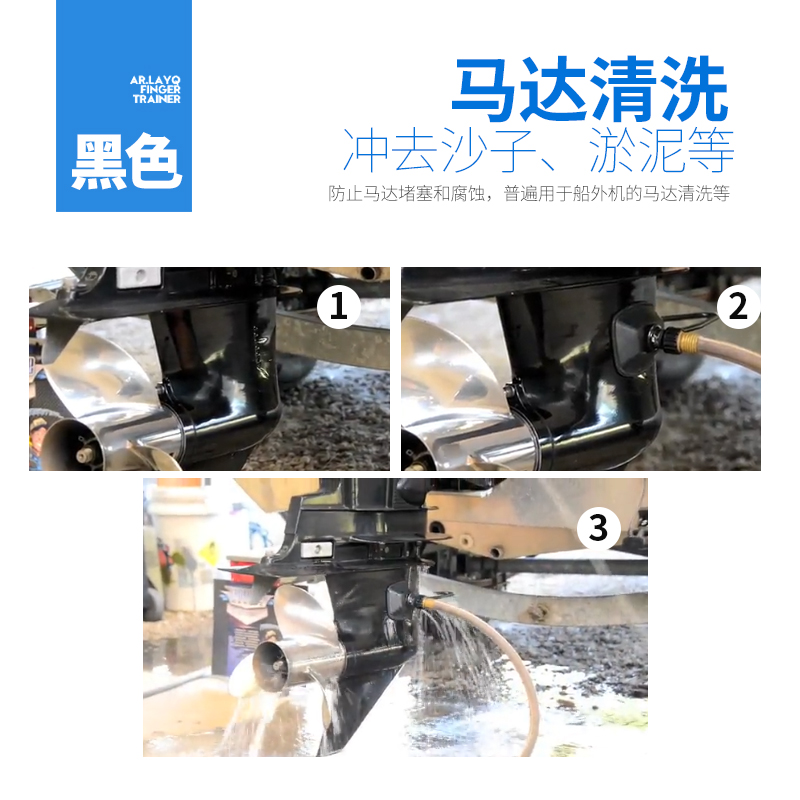 AR.LAYQ
FINGER
TRAINER

黑色

马达清洗
冲去沙子、淤泥等
防止马达堵塞和腐蚀，普遍用于船外机的马达清洗等

1

2

3