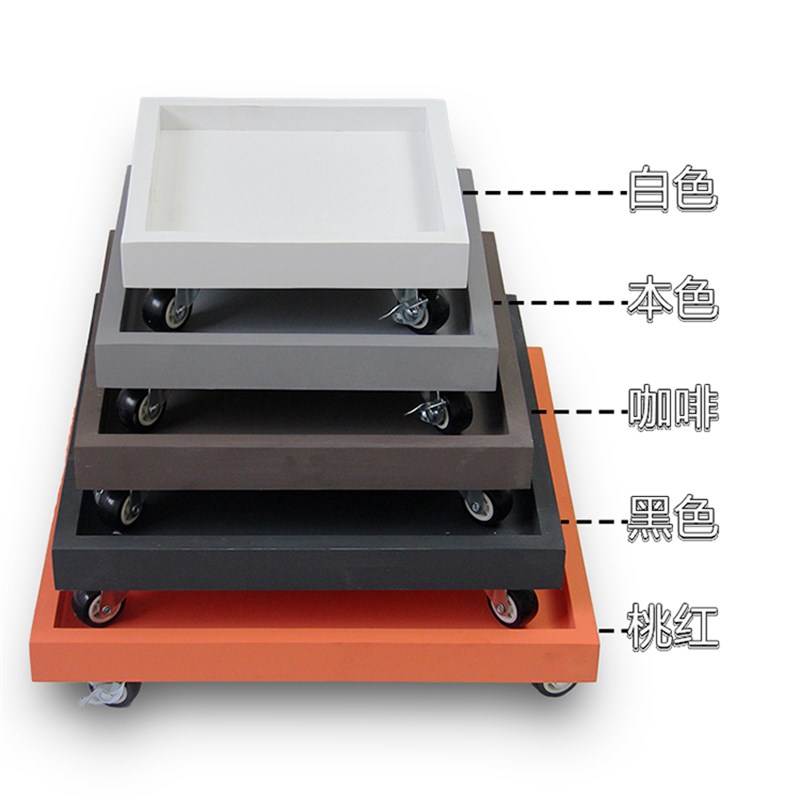 白色

本色

咖啡

黑色

桃红