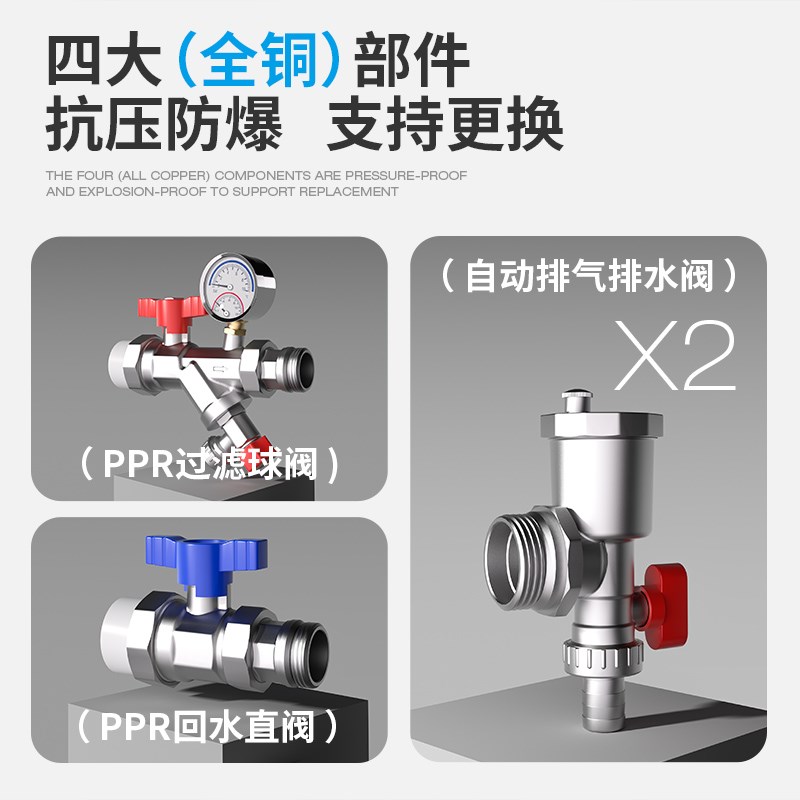 四大（全铜）部件
抗压防爆 支持更换

THE FOUR (ALL COPPER) COMPONENTS ARE PRESSURE-PROOF AND EXPLOSION-PROOF TO SUPPORT REPLACEMENT

（PPR过滤球阀）

（PPR回水直阀）

（自动排气排水阀）

X2