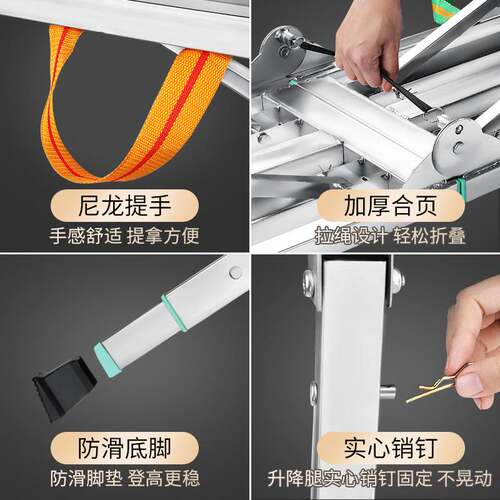 尼龙提手
手感舒适 提拿方便

加厚合页
拉绳设计 轻松折叠

防滑底脚
防滑脚垫 登高更稳

实心销钉
升降腿实心销钉固定 不晃动