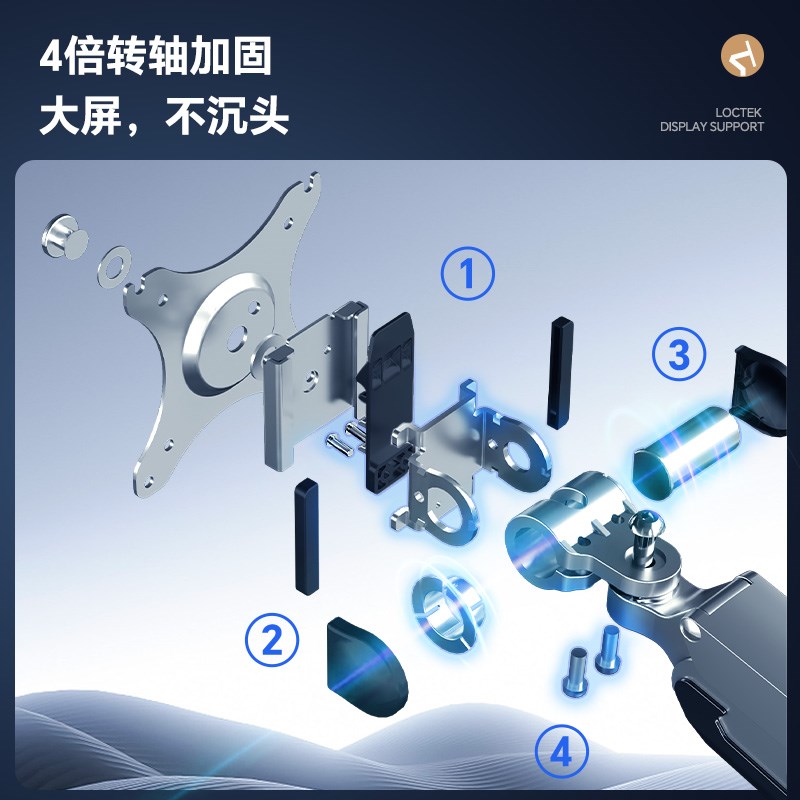 4倍转轴加固
大屏，不沉头

LOCTEK
DISPLAY SUPPORT

1

3

2

4