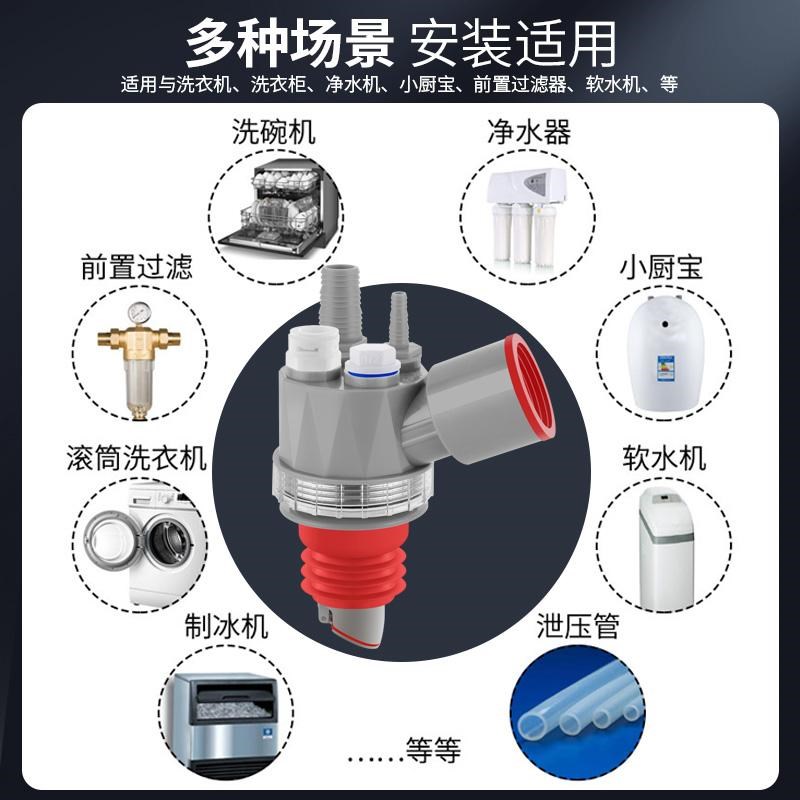 多种场景 安装适用

适用与洗衣机、洗衣柜、净水机、小厨宝、前置过滤器、软水机、等

洗碗机

净水器

前置过滤

小厨宝

滚筒洗衣机

软水机

制冰机

泄压管

……等等