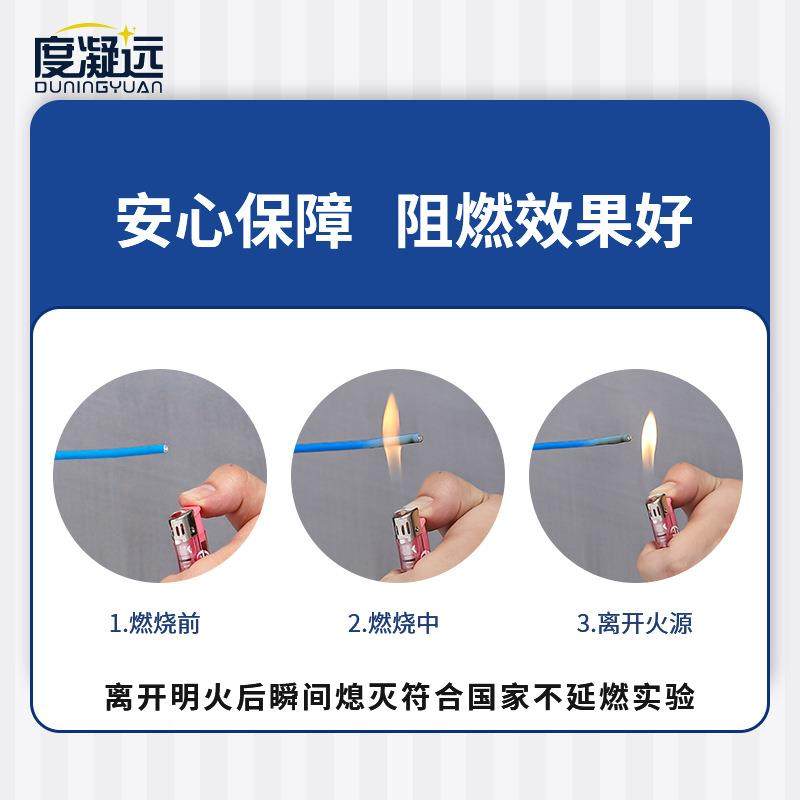 度凝远
DUNINGYUAN

安心保障 阻燃效果好

1.燃烧前

2.燃烧中

3.离开火源

离开明火后瞬间熄灭符合国家不延燃实验