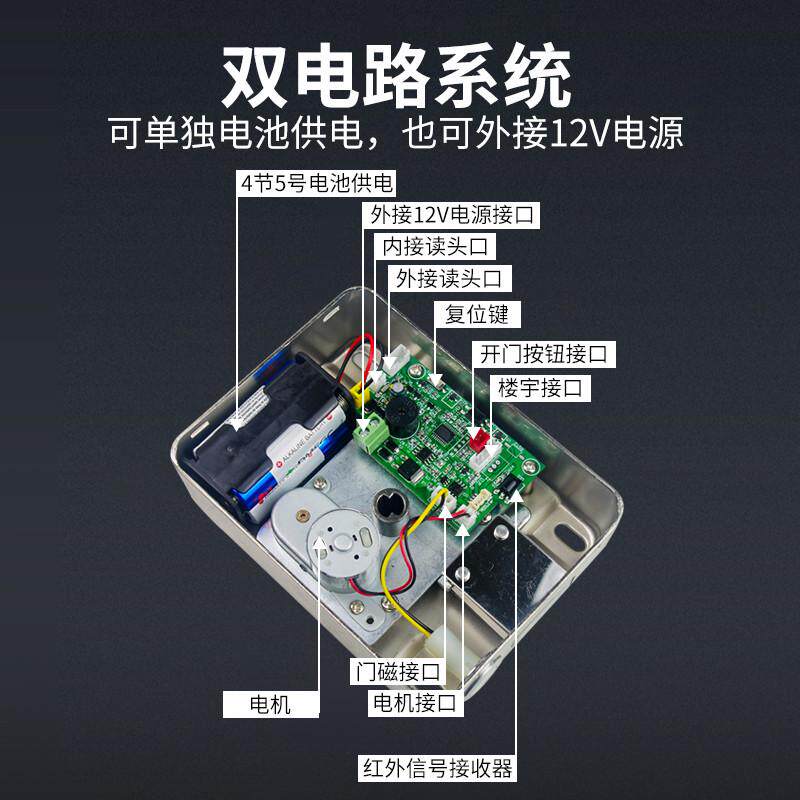 双电路系统
可单独电池供电，也可外接12V电源

4节5号电池供电
外接12V电源接口
内接读头口
外接读头口
复位键
开门按钮接口
楼宇接口
ALKALINE BATTERY
门磁接口
电机
电机接口
红外信号接收器