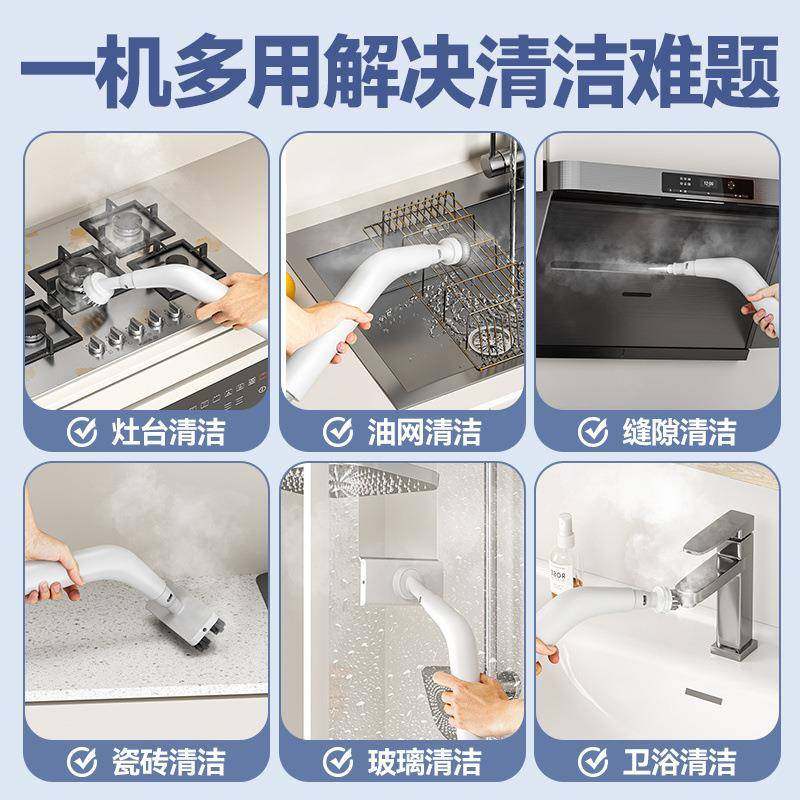 一机多用解决清洁难题

灶台清洁

油网清洁

缝隙清洁

瓷砖清洁

玻璃清洁

卫浴清洁