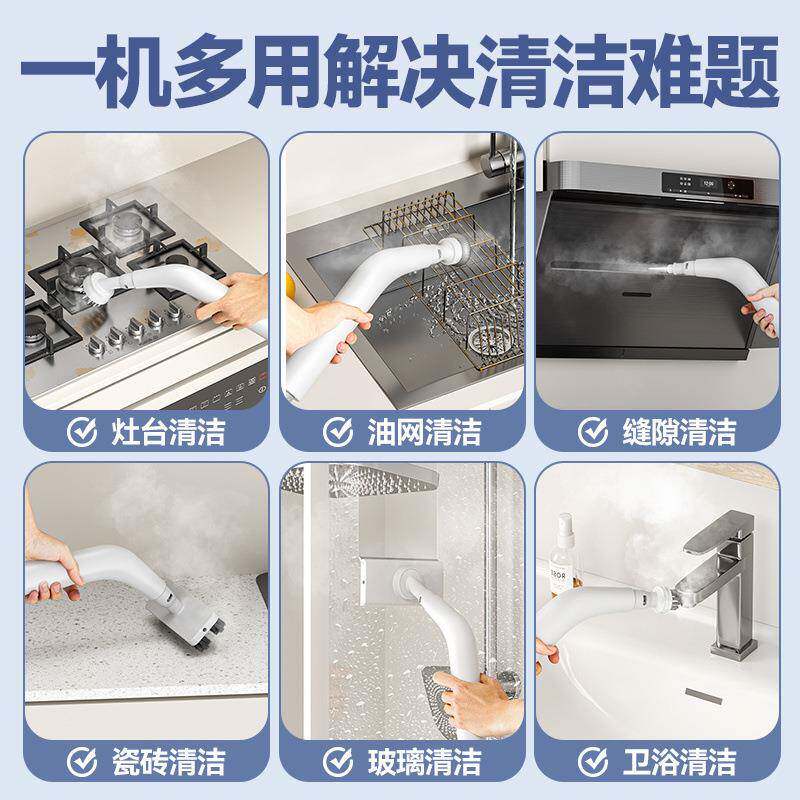 一机多用解决清洁难题

灶台清洁

油网清洁

缝隙清洁

瓷砖清洁

玻璃清洁

卫浴清洁