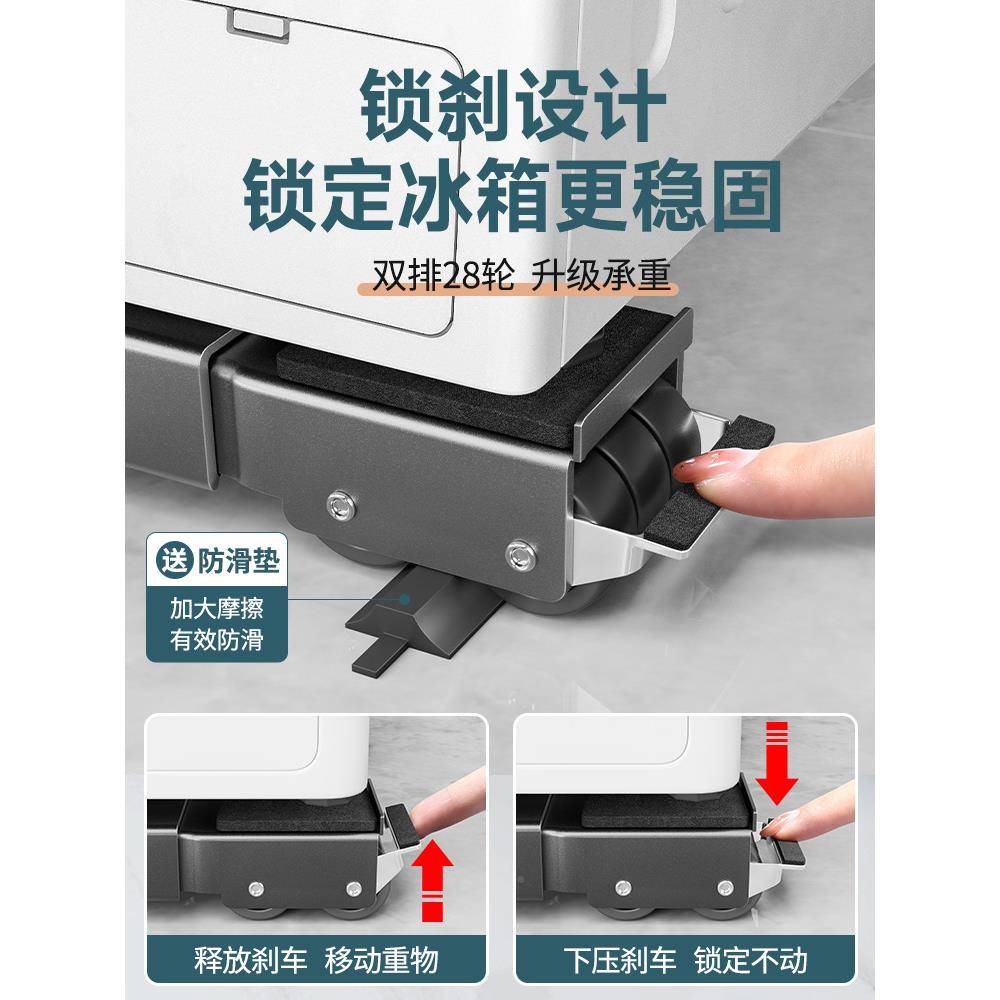 锁刹设计
锁定冰箱更稳固

双排28轮 升级承重

送 防滑垫
加大摩擦
有效防滑

释放刹车 移动重物

下压刹车 锁定不动