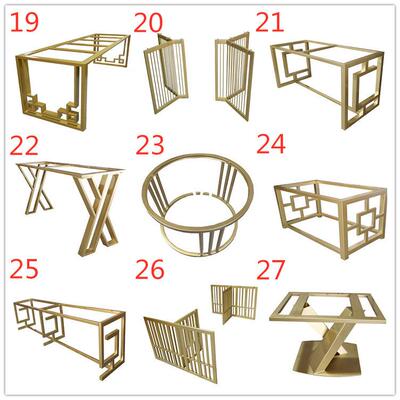 19

20

21

22

23

24

25

26

27