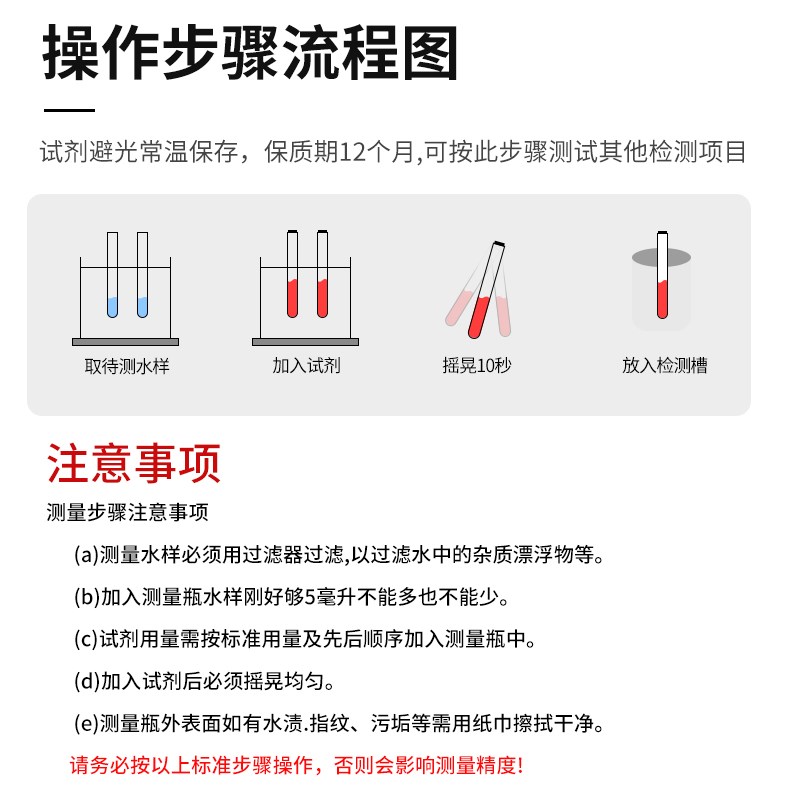 操作步骤流程图

试剂避光常温保存，保质期12个月,可按此步骤测试其他检测项目

取待测水样

加入试剂

摇晃10秒

放入检测槽

注意事项

测量步骤注意事项

(a)测量水样必须用过滤器过滤,以过滤水中的杂质漂浮物等。

(b)加入测量瓶水样刚好够5毫升不能多也不能少。

(c)试剂用量需按标准用量及先后顺序加入测量瓶中。

(d)加入试剂后必须摇晃均匀。

(e)测量瓶外表面如有水渍.指纹、污垢等需用纸巾擦拭干净。

请务必按以上标准步骤操作，否则会影响测量精度!