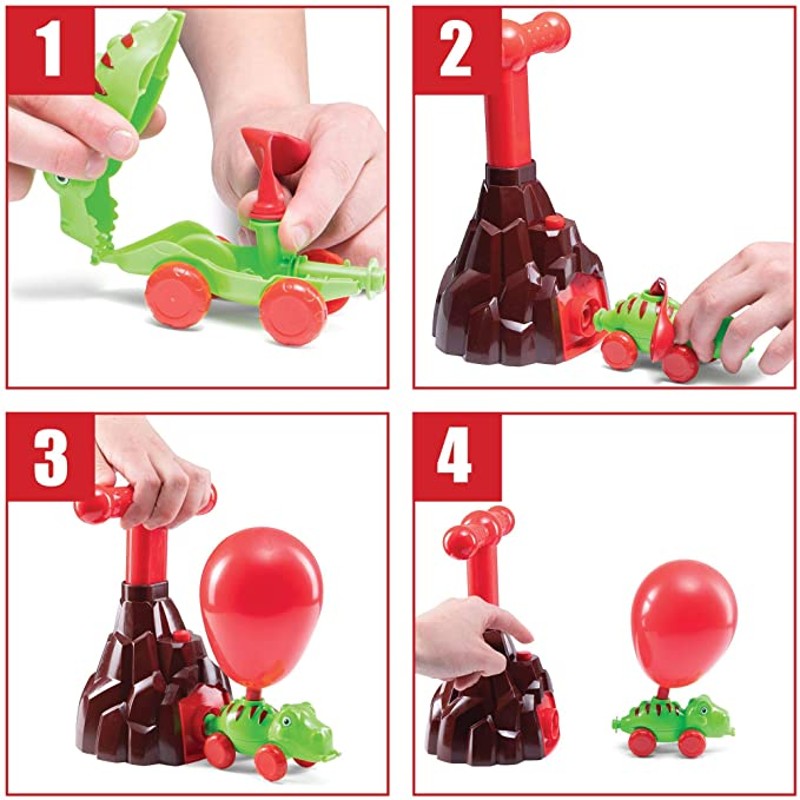 1

2

3

4