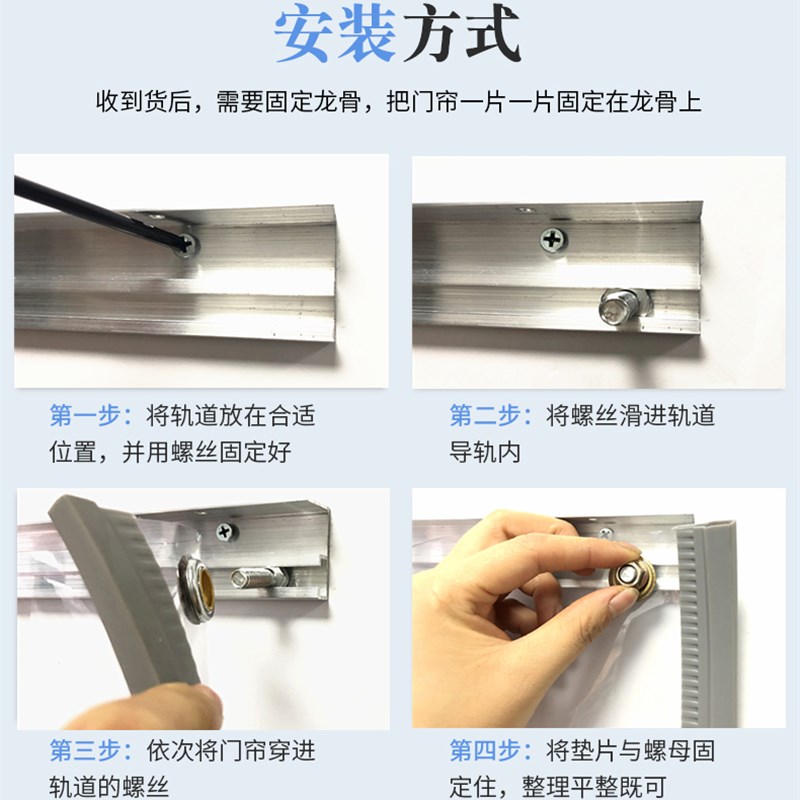 安装方式

收到货后，需要固定龙骨，把门帘一片一片固定在龙骨上

第一步：将轨道放在合适位置，并用螺丝固定好

第二步：将螺丝滑进轨道导轨内

第三步：依次将门帘穿进轨道的螺丝

第四步：将垫片与螺母固定住，整理平整既可