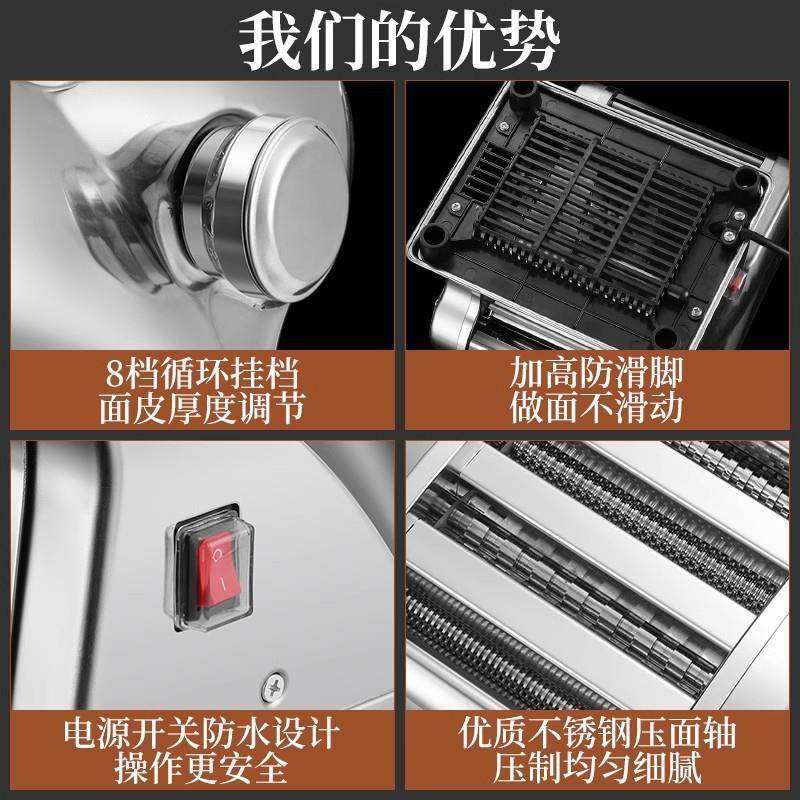 我们的优势

8档循环挂档
面皮厚度调节

加高防滑脚
做面不滑动

电源开关防水设计
操作更安全

优质不锈钢压面轴
压制均匀细腻