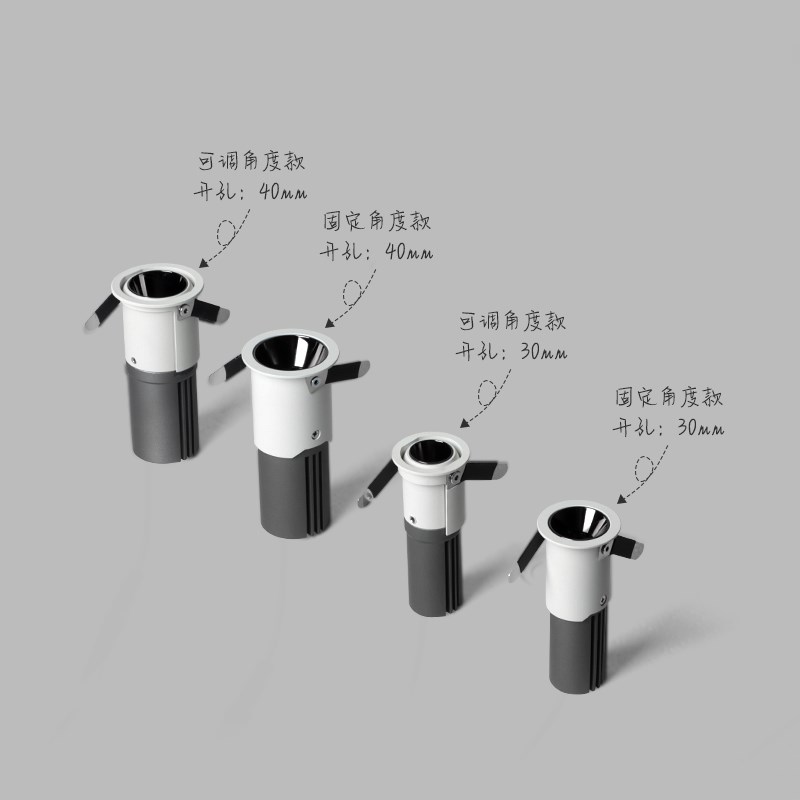 可调角度款
开孔：40mm

固定角度款
开孔：40mm

可调角度款
开孔：30mm

固定角度款
开孔：30mm