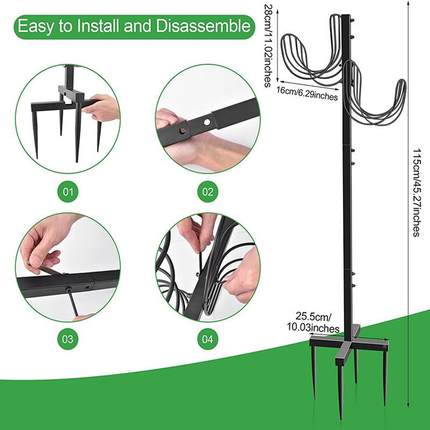 Easy to Install and Disassemble

01

02

03

04

28cm/11.02inches

16cm/6.29inches

115cm/45.27inches

25.5cm/
10.03inches