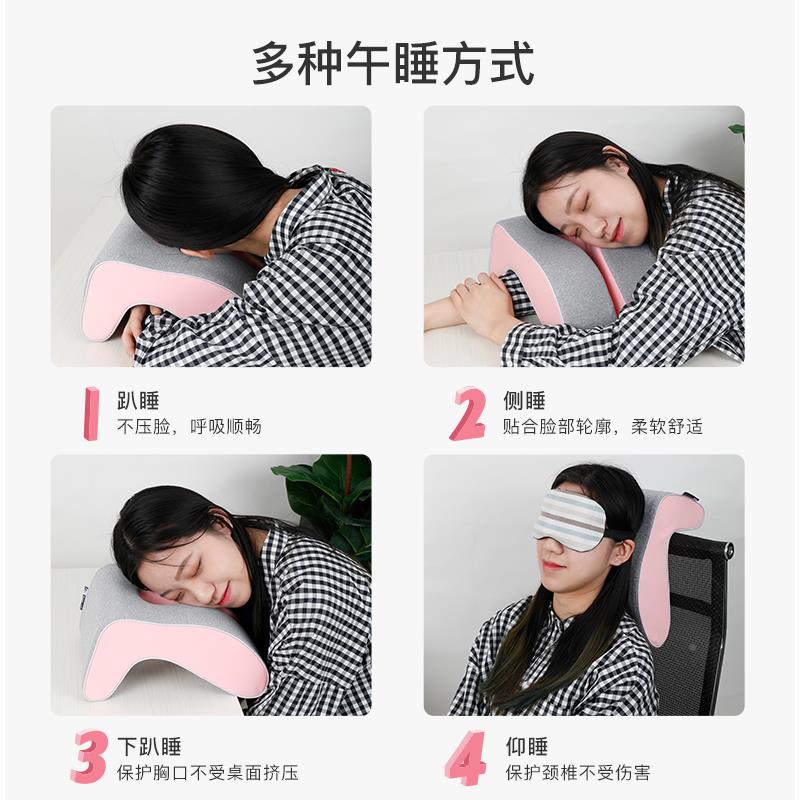 多种午睡方式

1 趴睡
不压脸，呼吸顺畅

2 侧睡
贴合脸部轮廓，柔软舒适

3 下趴睡
保护胸口不受桌面挤压

4 仰睡
保护颈椎不受伤害