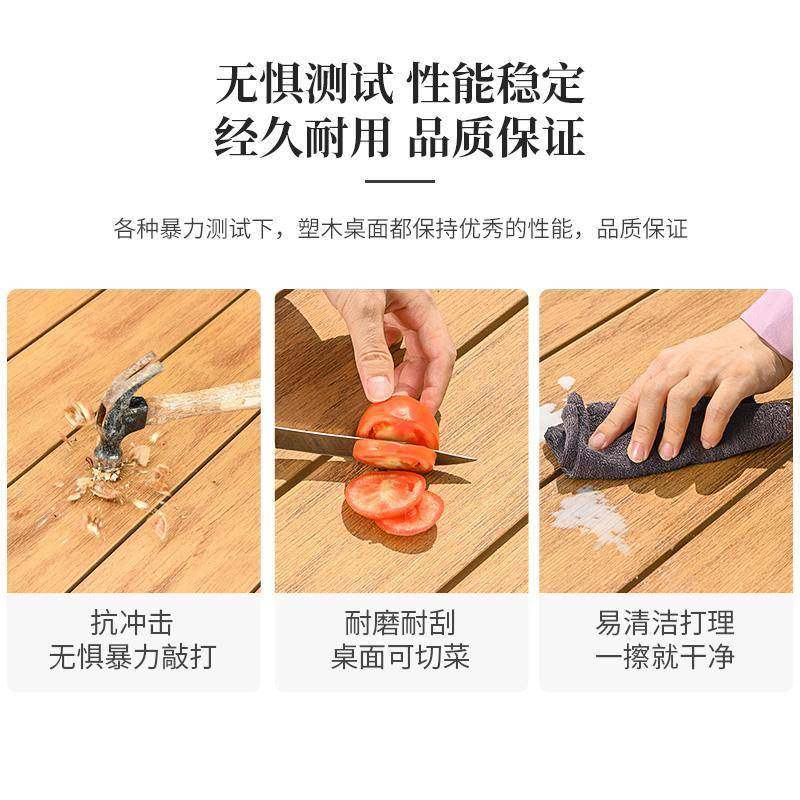 无惧测试 性能稳定
经久耐用 品质保证

各种暴力测试下，塑木桌面都保持优秀的性能，品质保证

抗冲击
无惧暴力敲打

耐磨耐刮
桌面可切菜

易清洁打理
一擦就干净