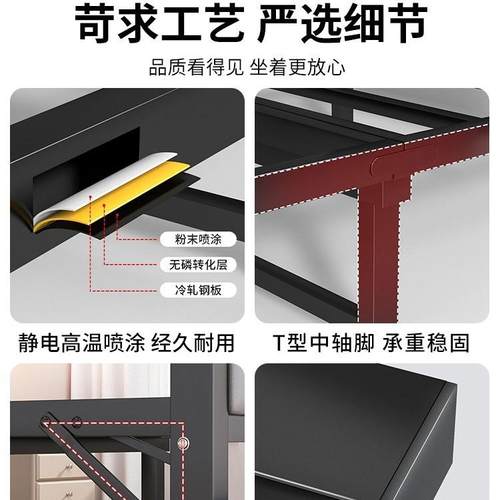 苛求工艺 严选细节

品质看得见 坐着更放心

粉末喷涂

无磷转化层

冷轧钢板

静电高温喷涂 经久耐用

T型中轴脚 承重稳固