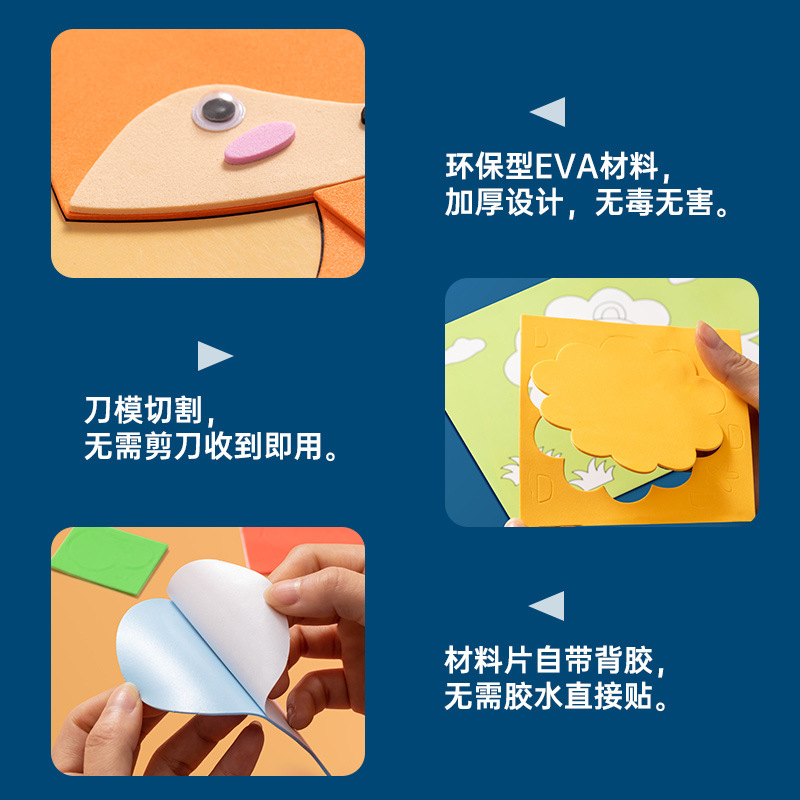 环保型EVA材料，
加厚设计，无毒无害。

刀模切割，
无需剪刀收到即用。

材料片自带背胶，
无需胶水直接贴。