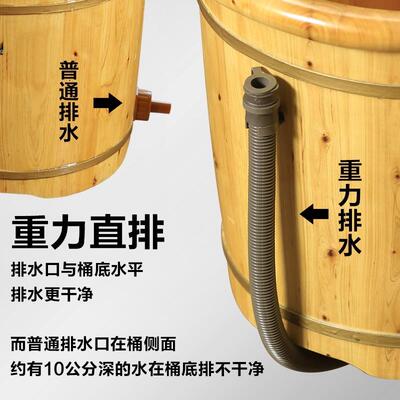 普通排水

重力排水

重力直排

排水口与桶底水平
排水更干净

而普通排水口在桶侧面
约有10公分深的水在桶底排不干净