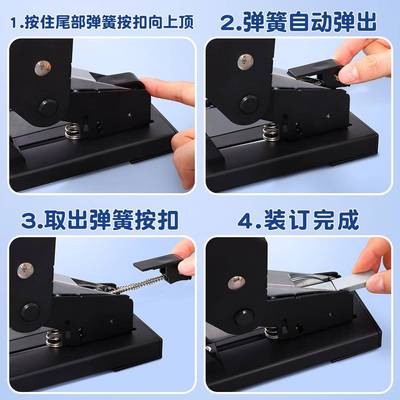 1.按住尾部弹簧按扣向上顶

2.弹簧自动弹出

3.取出弹簧按扣

4.装订完成