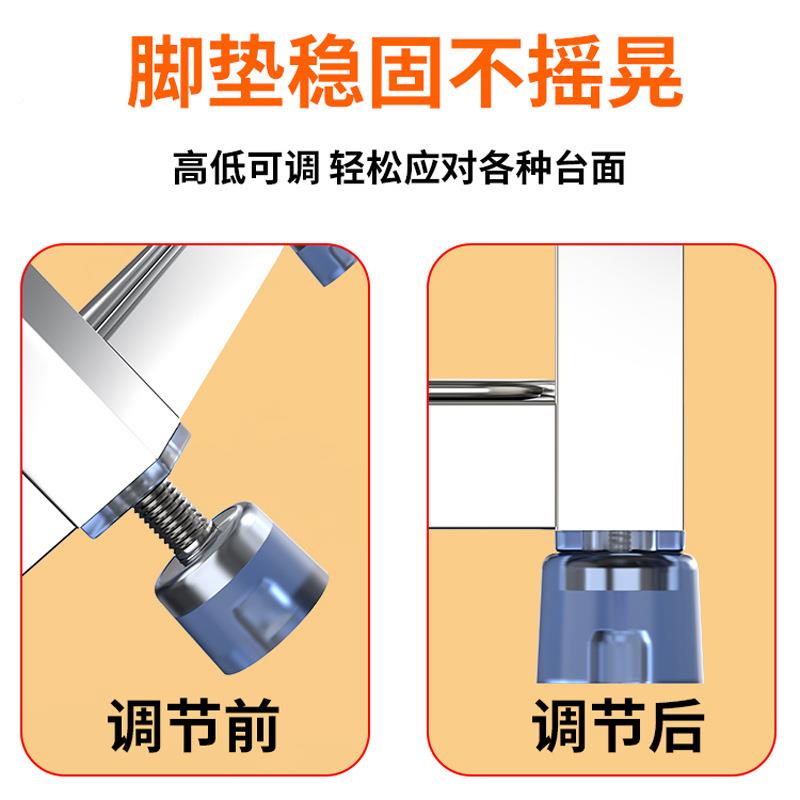 脚垫稳固不摇晃

高低可调 轻松应对各种台面

调节前

调节后