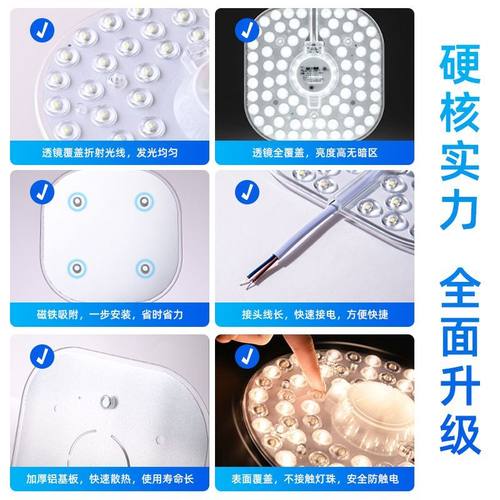 透镜覆盖折射光线，发光均匀

透镜全覆盖，亮度高无暗区

磁铁吸附，一步安装，省时省力

接头线长，快速接电，方便快捷

加厚铝基板，快速散热，使用寿命长

表面覆盖，不接触灯珠，安全防触电

硬核实力

全面升级