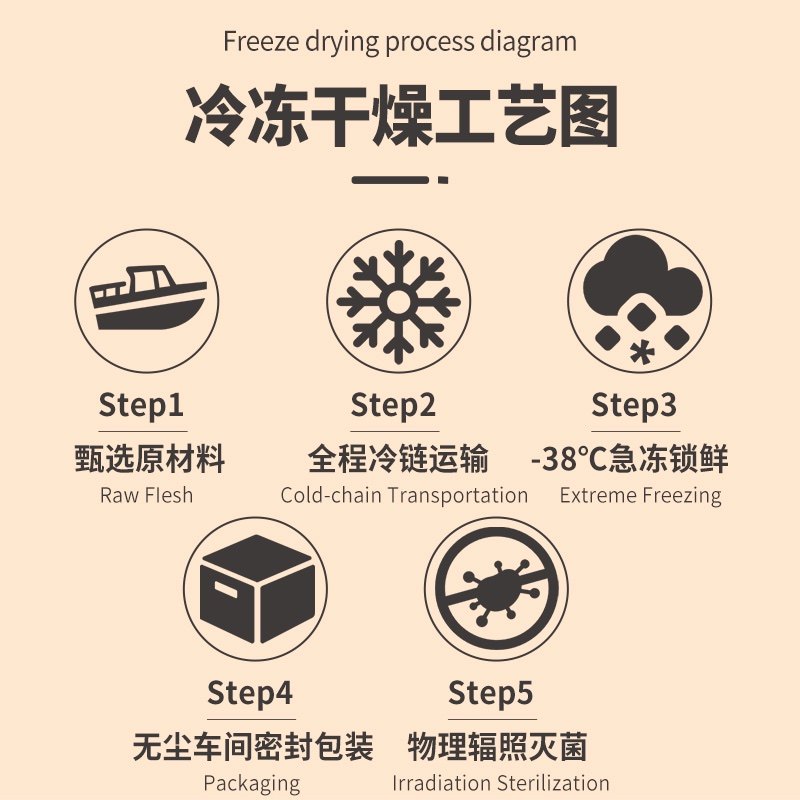 Freeze drying process diagram

冷冻干燥工艺图

Step1
甄选原材料
Raw Flesh

Step2
全程冷链运输
Cold-chain Transportation

Step3
-38℃急冻锁鲜
Extreme Freezing

Step4
无尘车间密封包装
Packaging

Step5
物理辐照灭菌
Irradiation Sterilization