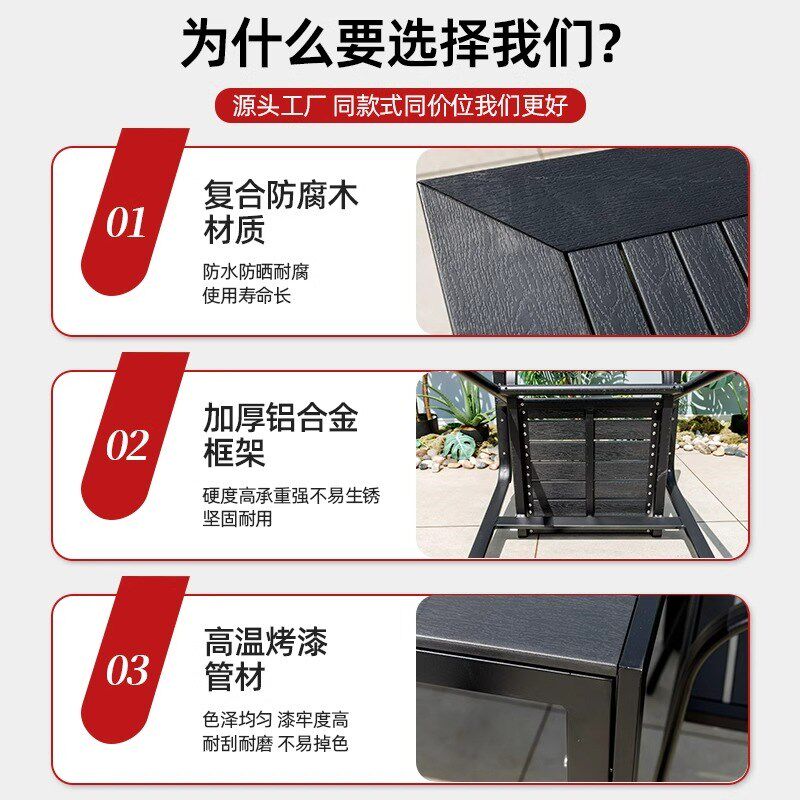 为什么要选择我们?

源头工厂 同款式同价位我们更好

01

复合防腐木材质

防水防晒耐腐
使用寿命长

02

加厚铝合金框架

硬度高承重强不易生锈
坚固耐用

03

高温烤漆管材

色泽均匀 漆牢度高
耐刮耐磨 不易掉色