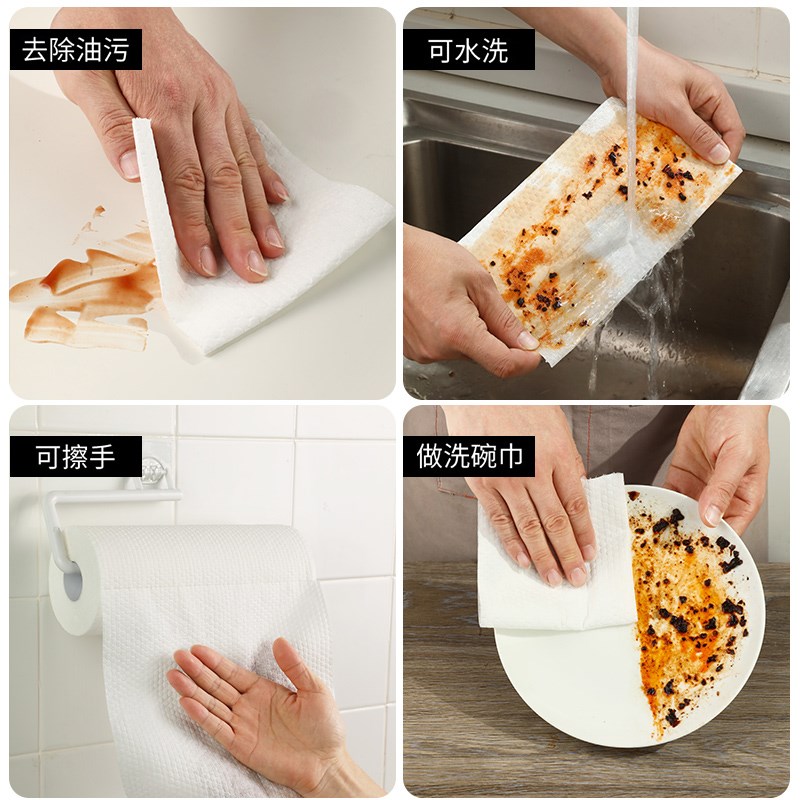 去除油污

可水洗

可擦手

做洗碗巾