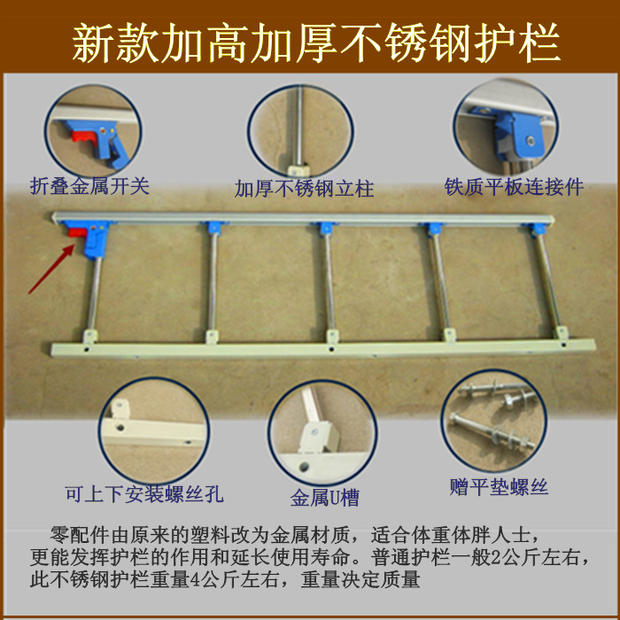 新款加高加厚不锈钢护栏

折叠金属开关

加厚不锈钢立柱

铁质平板连接件

可上下安装螺丝孔

金属U槽

赠平垫螺丝

零配件由原来的塑料改为金属材质，适合体重体胖人士，更能发挥护栏的作用和延长使用寿命。普通护栏一般2公斤左右，此不锈钢护栏重量4公斤左右，重量决定质量