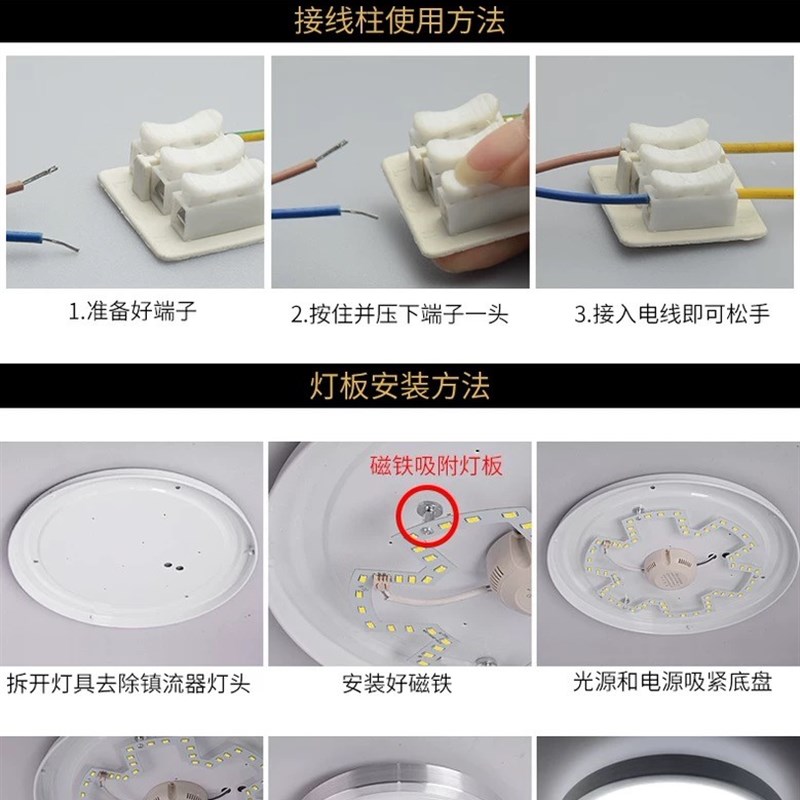 接线柱使用方法

1.准备好端子

2.按住并压下端子一头

3.接入电线即可松手

灯板安装方法

磁铁吸附灯板

拆开灯具去除镇流器灯头

安装好磁铁

光源和电源吸紧底盘