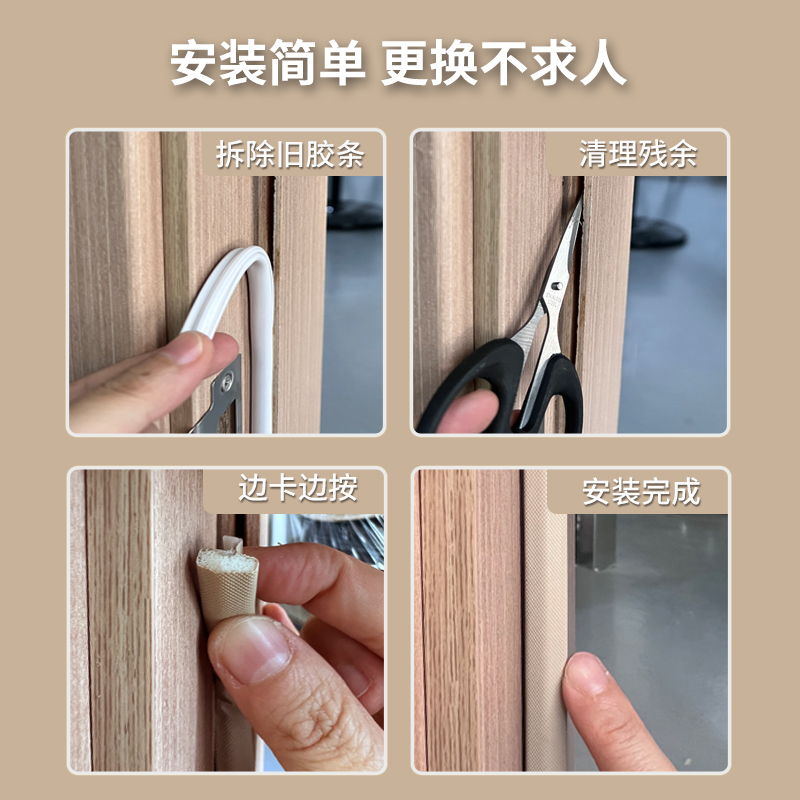 安装简单 更换不求人

拆除旧胶条

清理残余

边卡边按

安装完成