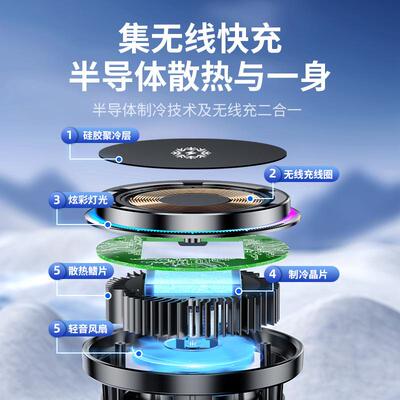 集无线快充
半导体散热与一身

半导体制冷技术及无线充二合一

1 硅胶聚冷层

2 无线充线圈

3 炫彩灯光

5 散热鳍片

4 制冷晶片

5 轻音风扇