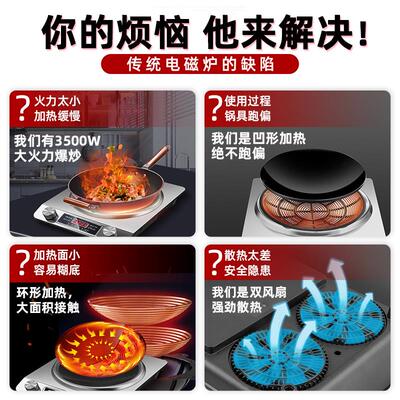 你的烦恼 他来解决！

传统电磁炉的缺陷

?火力太小
加热缓慢

我们有3500W
大火力爆炒

?使用过程
锅具跑偏

我们是凹形加热
绝不跑偏

?加热面小
容易糊底

环形加热，
大面积接触

?散热太差
安全隐患

我们是双风扇
强劲散热