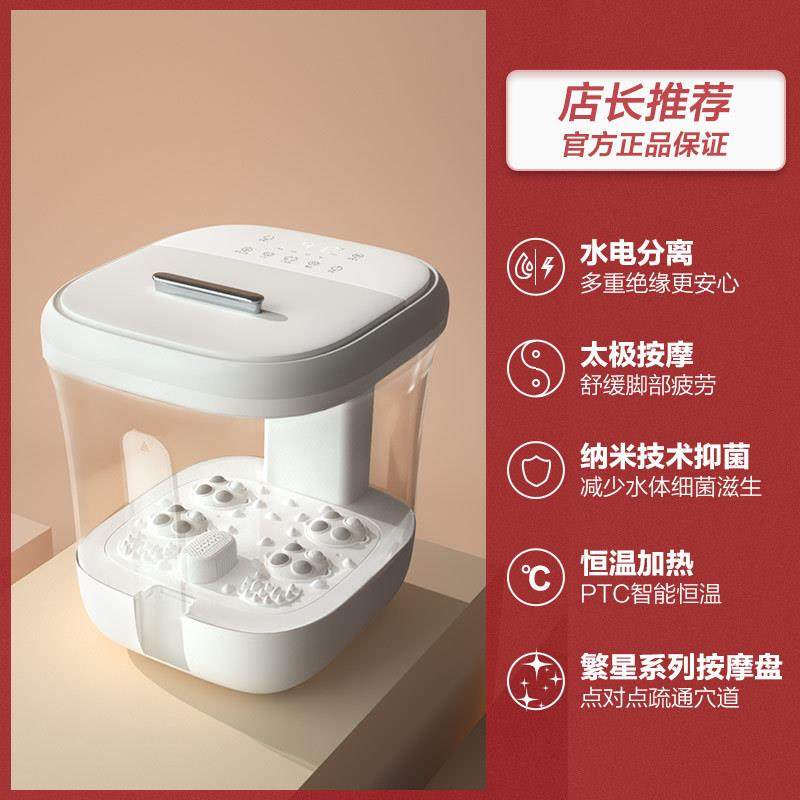 店长推荐
官方正品保证

水电分离
多重绝缘更安心

太极按摩
舒缓脚部疲劳

纳米技术抑菌
减少水体细菌滋生

℃

恒温加热
PTC智能恒温

繁星系列按摩盘
点对点疏通穴道