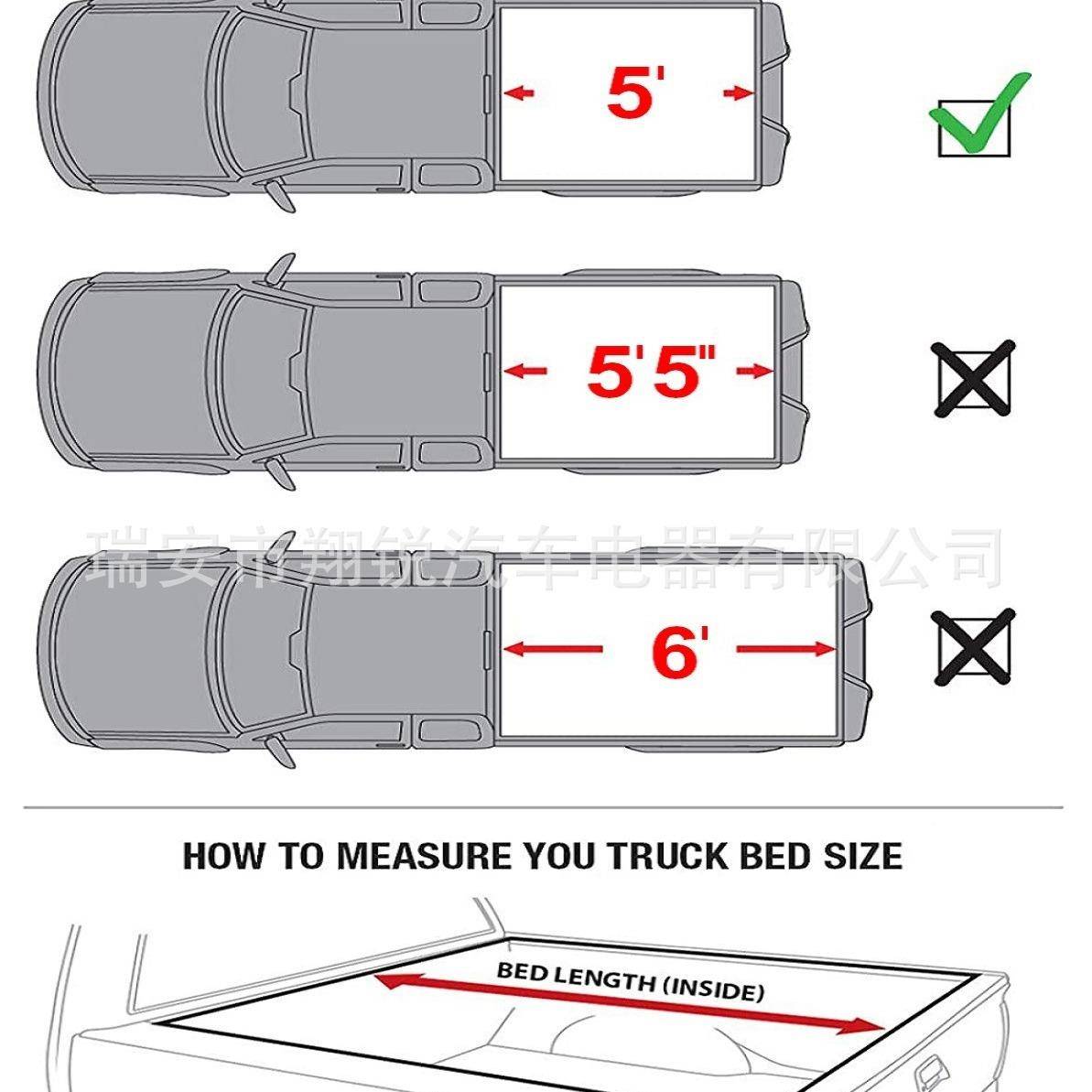 5'

5'5"

瑞安市翔锐汽车电器有限公司

6'

HOW TO MEASURE YOU TRUCK BED SIZE

BED LENGTH (INSIDE)