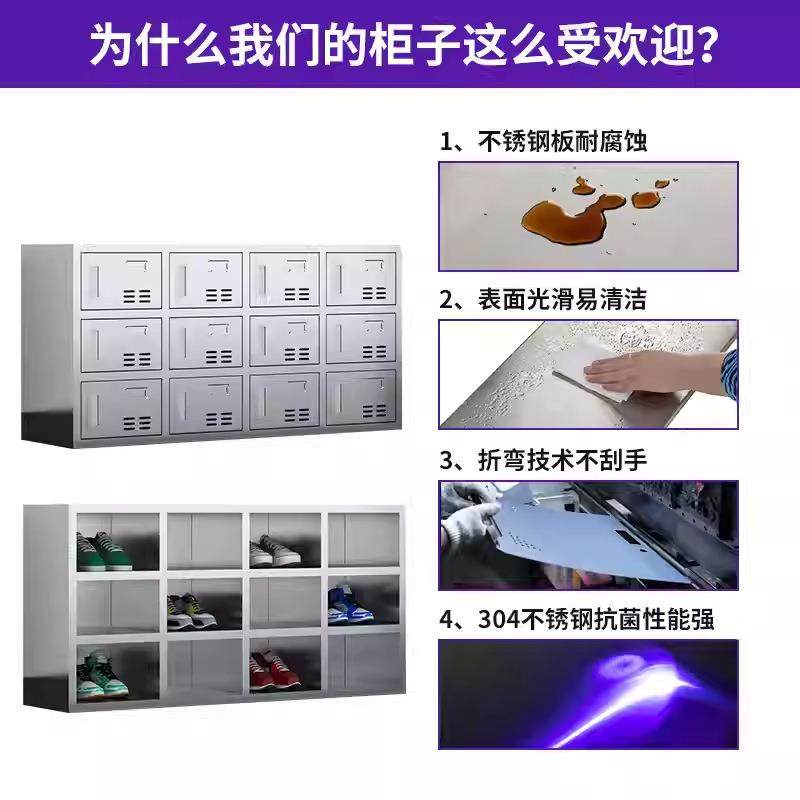 为什么我们的柜子这么受欢迎？

1、不锈钢板耐腐蚀

2、表面光滑易清洁

3、折弯技术不刮手

4、304不锈钢抗菌性能强