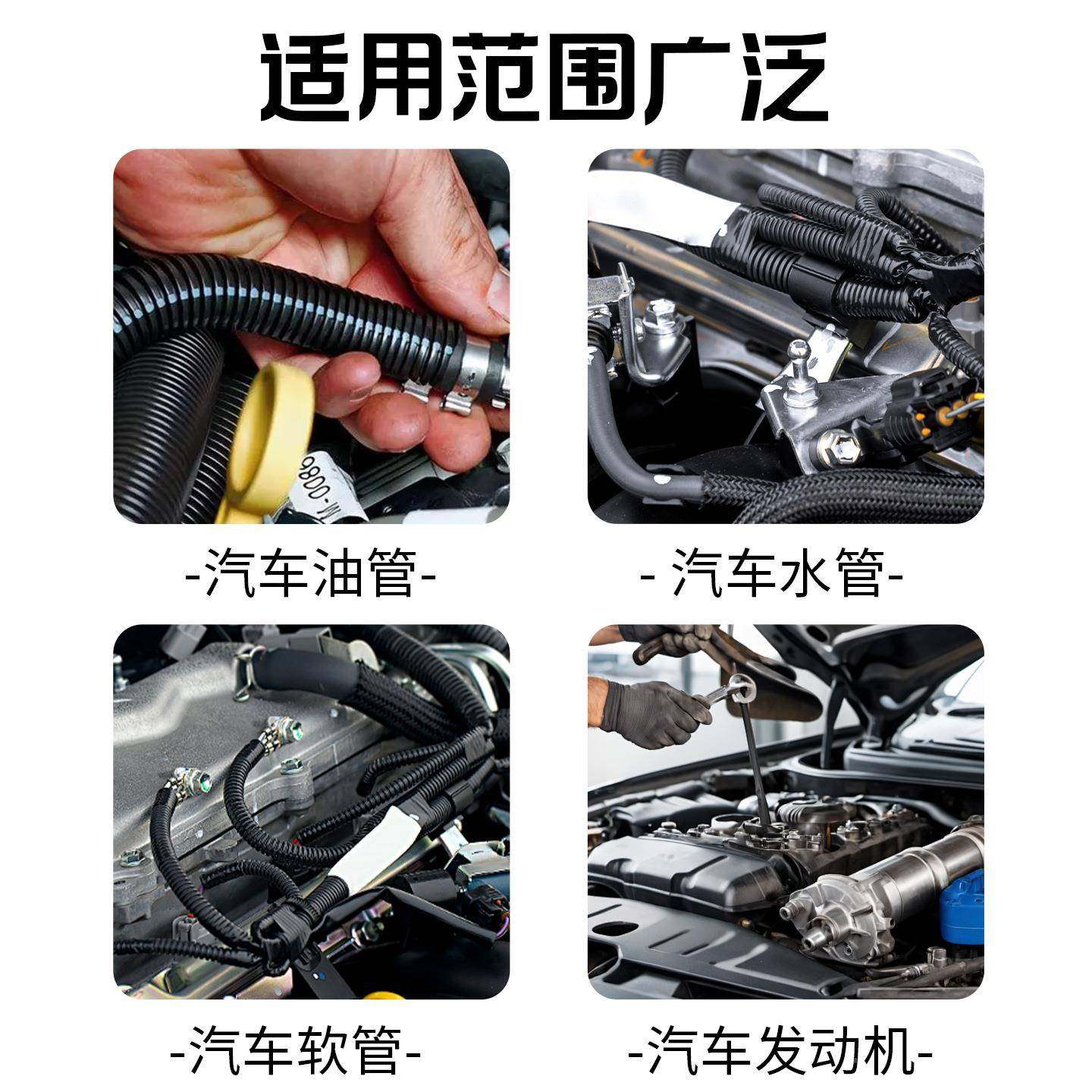 适用范围广泛

-汽车油管-

- 汽车水管-

-汽车软管-

-汽车发动机-