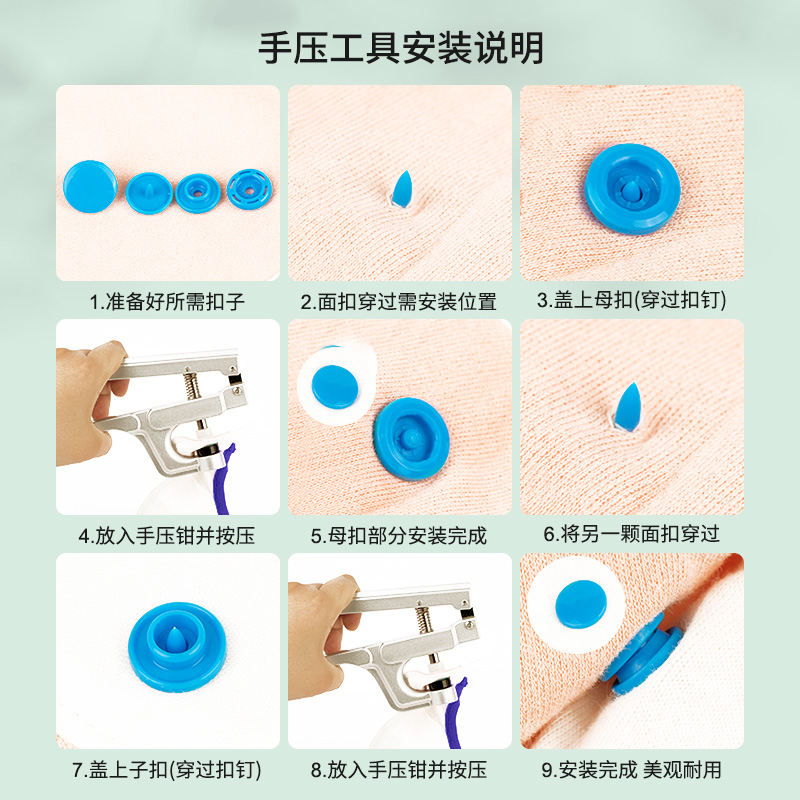 手压工具安装说明

1.准备好所需扣子

2.面扣穿过需安装位置

3.盖上母扣(穿过扣钉)

4.放入手压钳并按压

5.母扣部分安装完成

6.将另一颗面扣穿过

7.盖上子扣(穿过扣钉)

8.放入手压钳并按压

9.安装完成 美观耐用