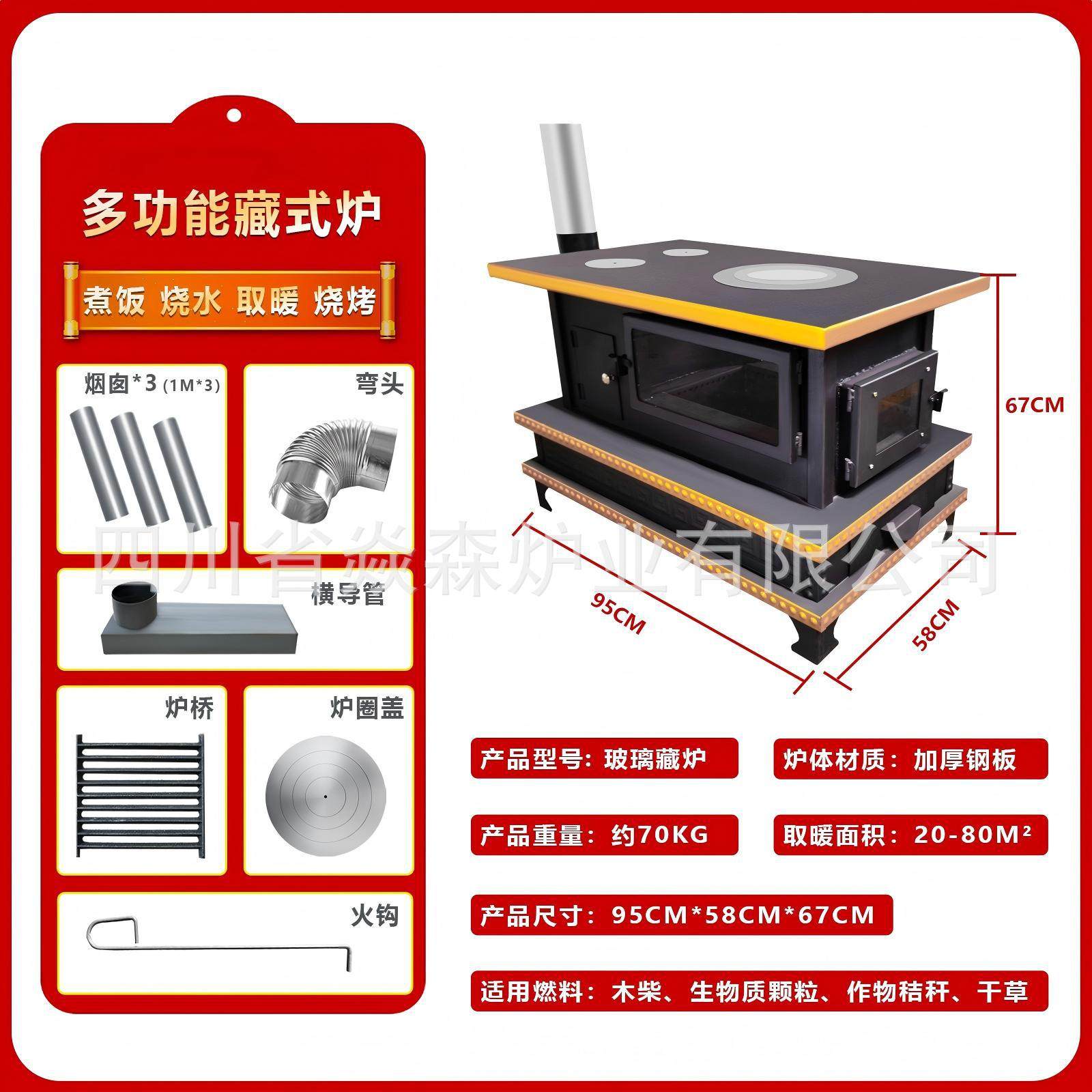 多功能藏式炉

煮饭 烧水 取暖 烧烤

烟囱*3 (1M*3)

弯头

横导管

炉桥

炉圈盖

火钩

四川省焱森炉业有限公司

67CM

95CM

58CM

产品型号：玻璃藏炉

炉体材质：加厚钢板

产品重量：约70KG

取暖面积：20-80M²

产品尺寸：95CM*58CM*67CM

适用燃料：木柴、生物质颗粒、作物秸秆、干草