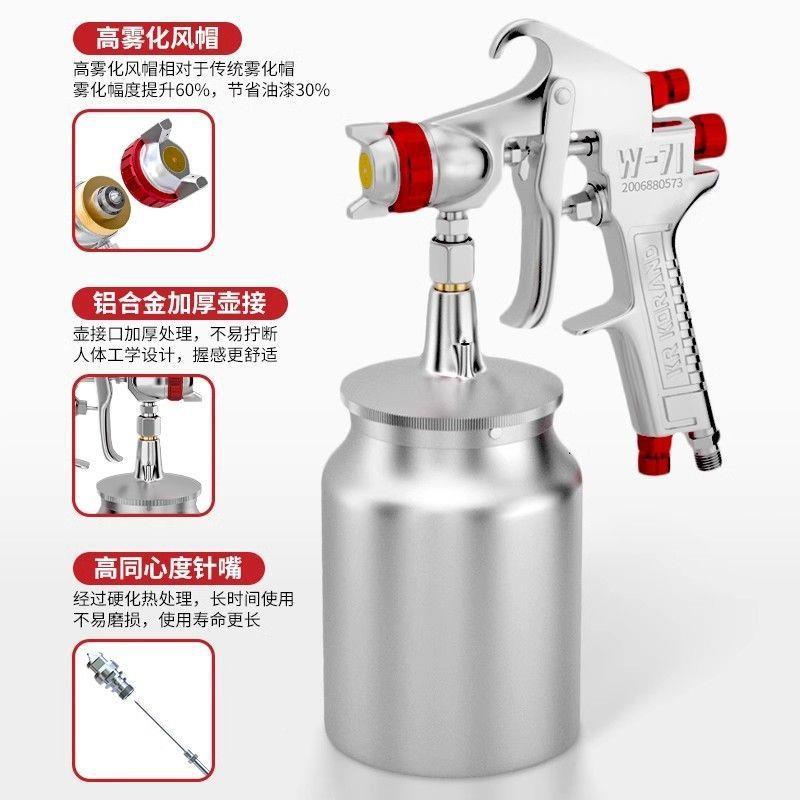 高雾化风帽

高雾化风帽相对于传统雾化帽
雾化幅度提升60%，节省油漆30%

铝合金加厚壶接

壶接口加厚处理，不易拧断
人体工学设计，握感更舒适

高同心度针嘴

经过硬化热处理，长时间使用
不易磨损，使用寿命更长

W-71
2006880573
KR KORAND