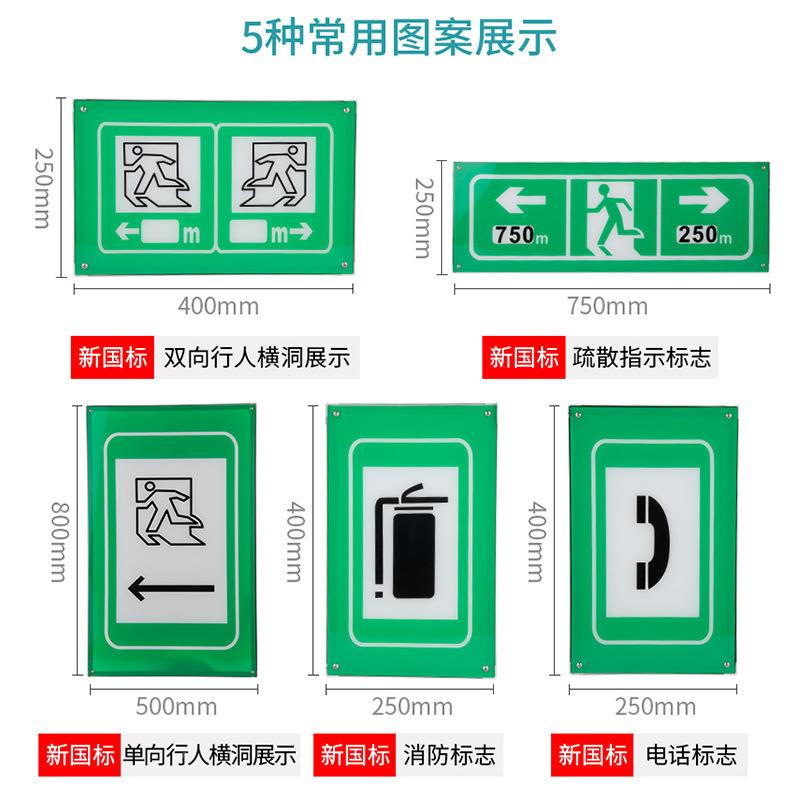 5种常用图案展示

250mm
m m
400mm
新国标 双向行人横洞展示

250mm
750m 250m
750mm
新国标 疏散指示标志

800mm
500mm
新国标 单向行人横洞展示

400mm
250mm
新国标 消防标志

400mm
250mm
新国标 电话标志